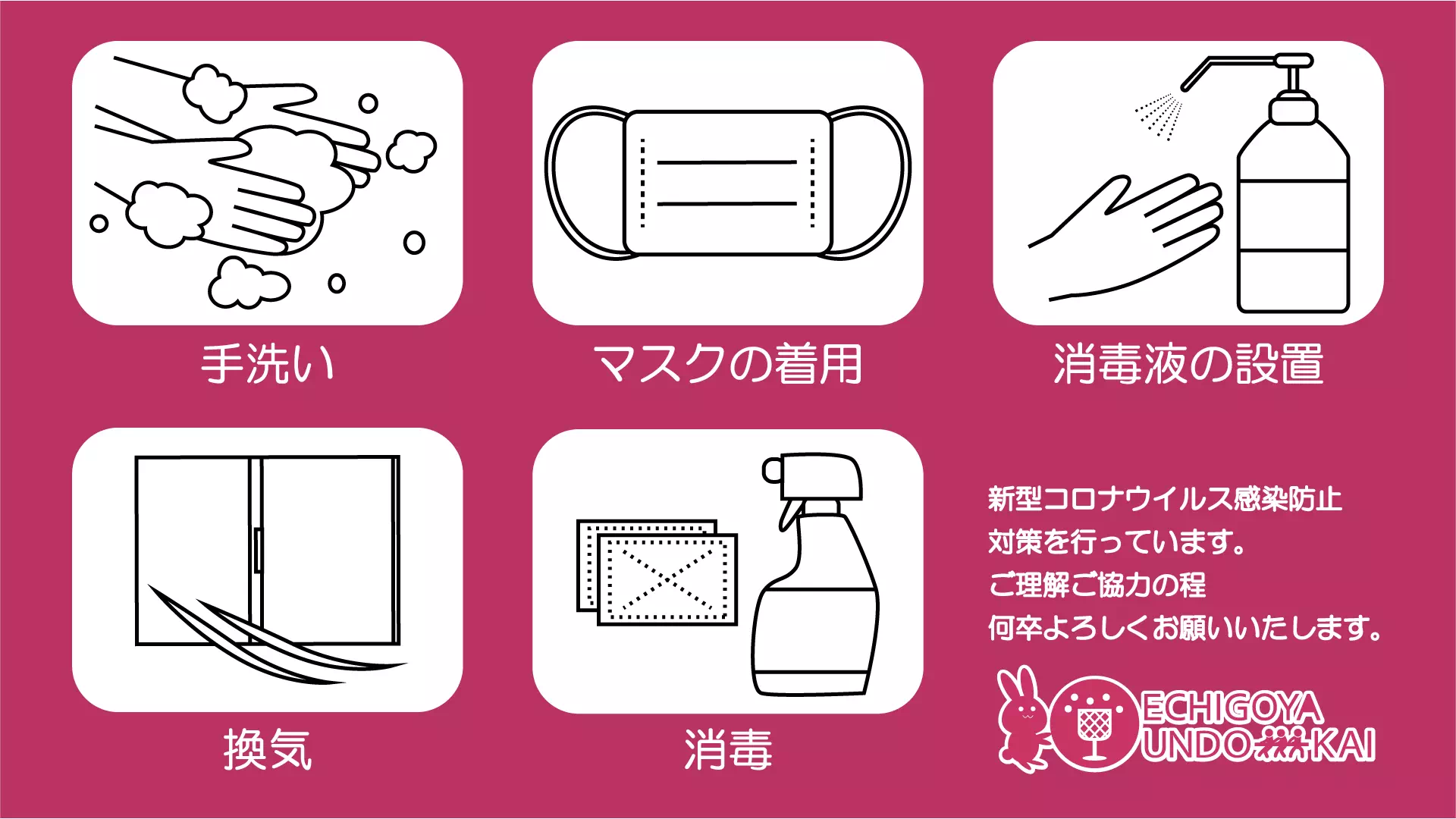 手洗い

マスクの着用

消毒液の設置

換気

消毒

新型コロナウイルス感染防止
対策を行っています。
ご理解ご協力の程
何卒よろしくお願いいたします。

ECHIGOYA
UNDO KAI